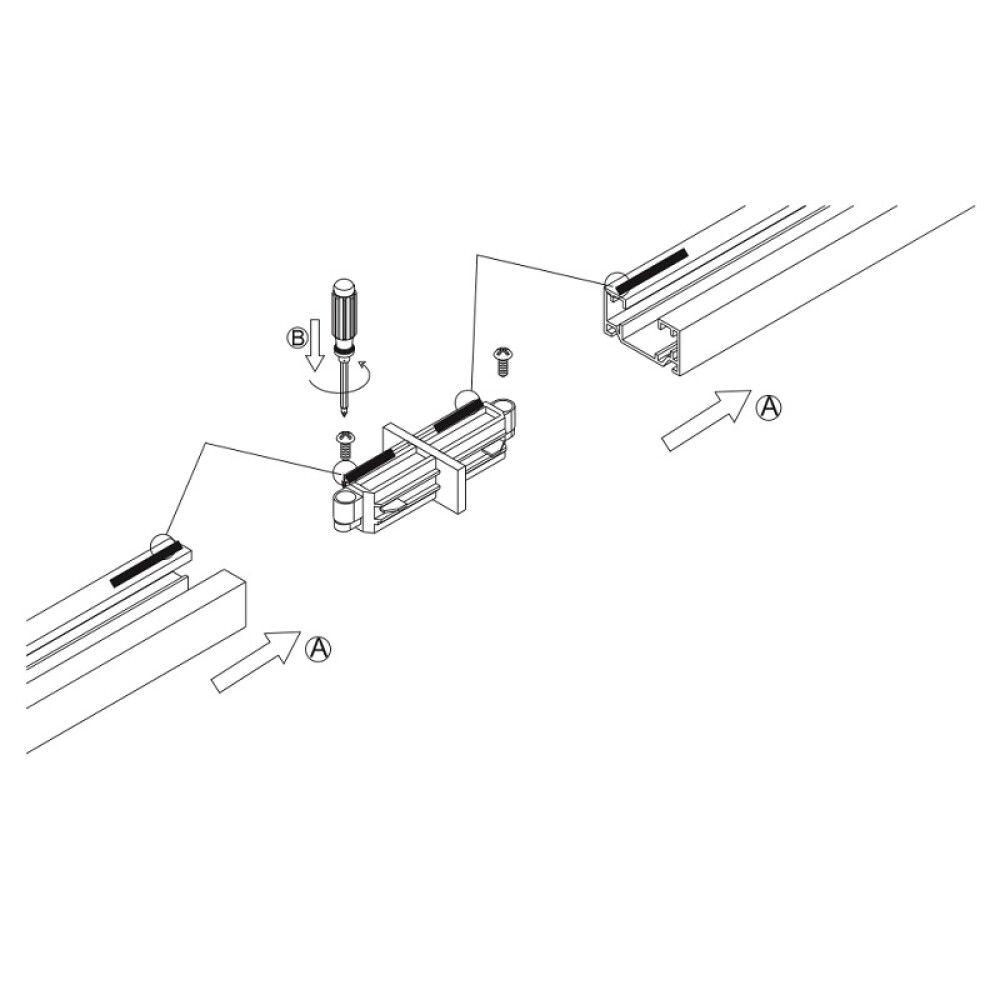 B

A

A