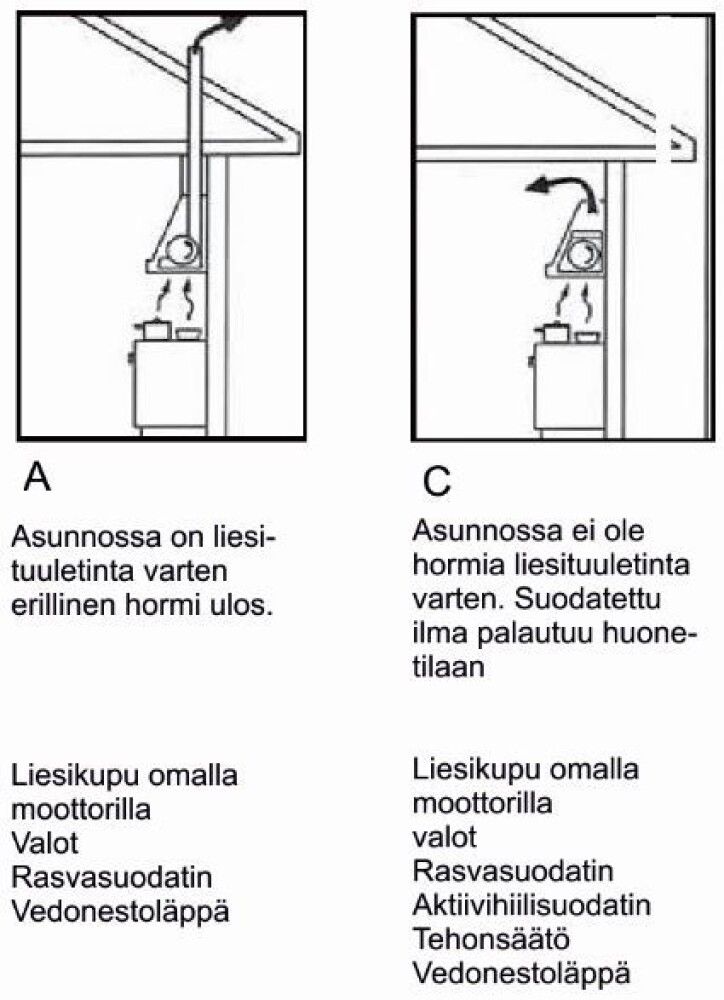 A

Asunnossa on liesituuletinta varten erillinen hormi ulos.

Liesikupu omalla moottorilla
Valot
Rasvasuodatin
Vedonestoläppä

C

Asunnossa ei ole hormia liesituuletinta varten. Suodatettu ilma palautuu huonetilaan

Liesikupu omalla moottorilla
valot
Rasvasuodatin
Aktiivihiilisuodatin
Tehonsäätö
Vedonestoläppä