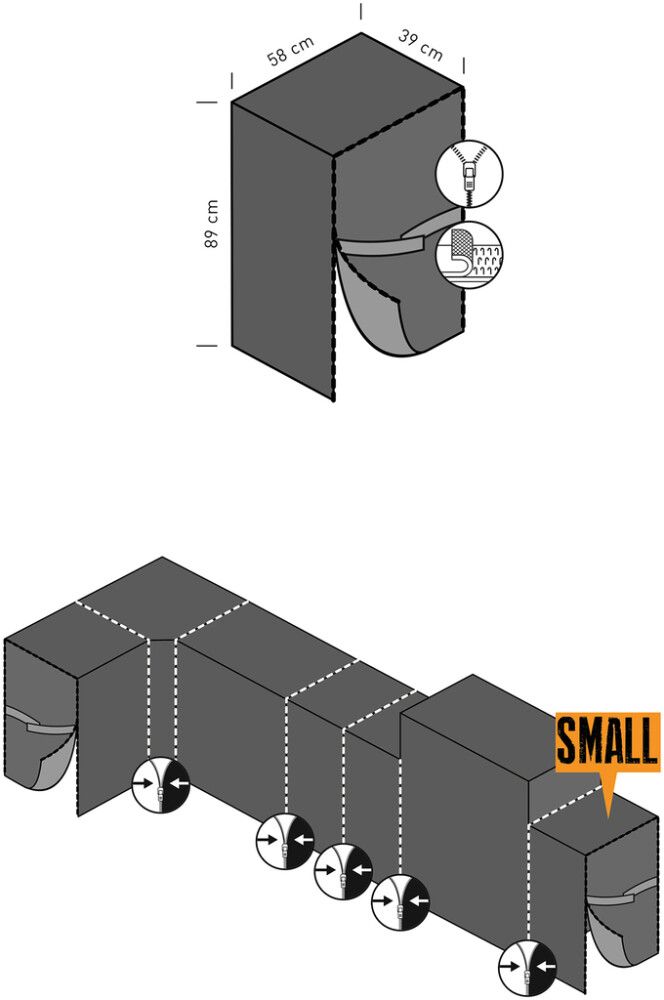 58 cm
39 cm
89 cm

SMALL