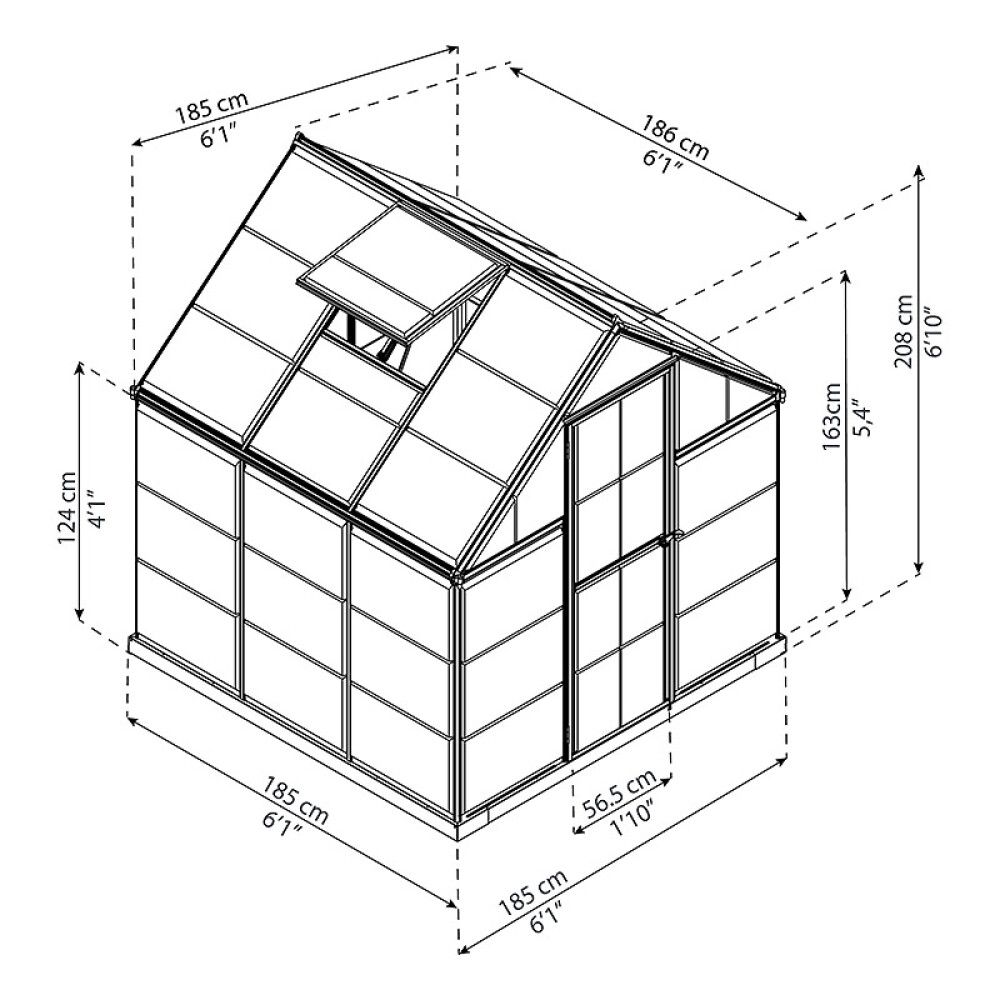 185 cm
6'1"

186 cm
6'1"

208 cm
6'10"

163cm
5,4"

124 cm
4'1"

185 cm
6'1"

56.5 cm
1'10"

185 cm
6'1"