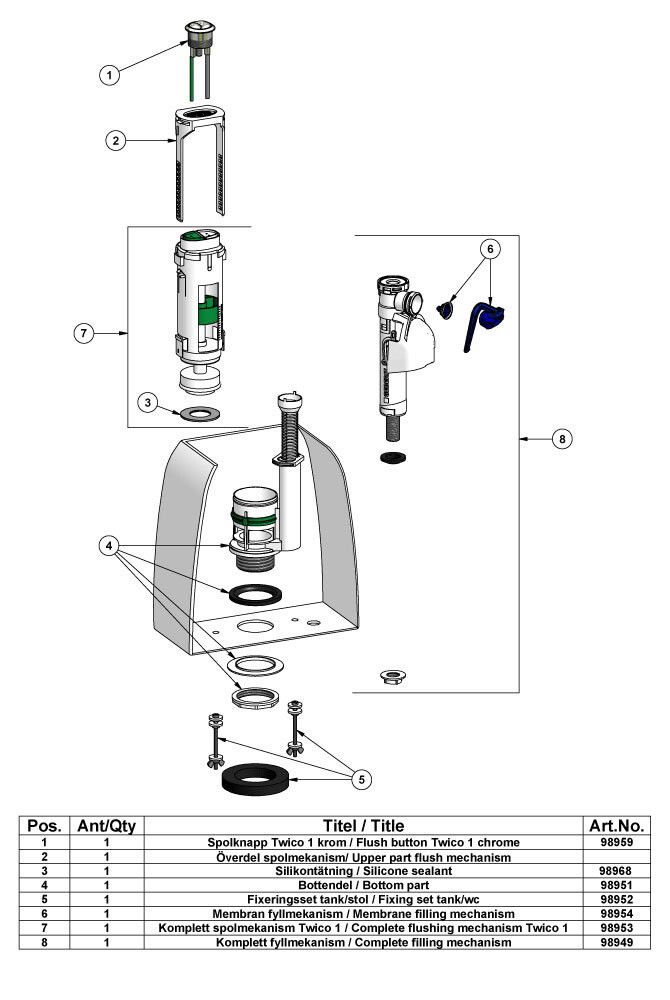 1
2
7
3
6
8
4
5

| Pos. | Ant/Qty | Titel / Title | Art.No. |
|---|---|---|---|
| 1 | 1 | Spolknapp Twico 1 krom / Flush button Twico 1 chrome | 98959 |
| 2 | 1 | Överdel spolmekanism/ Upper part flush mechanism | |
| 3 | 1 | Silikontätning / Silicone sealant | 98968 |
| 4 | 1 | Bottendel / Bottom part | 98951 |
| 5 | 1 | Fixeringsset tank/stol / Fixing set tank/wc | 98952 |
| 6 | 1 | Membran fyllmekanism / Membrane filling mechanism | 98954 |
| 7 | 1 | Komplett spolmekanism Twico 1 / Complete flushing mechanism Twico 1 | 98953 |
| 8 | 1 | Komplett fyllmekanism / Complete filling mechanism | 98949 |