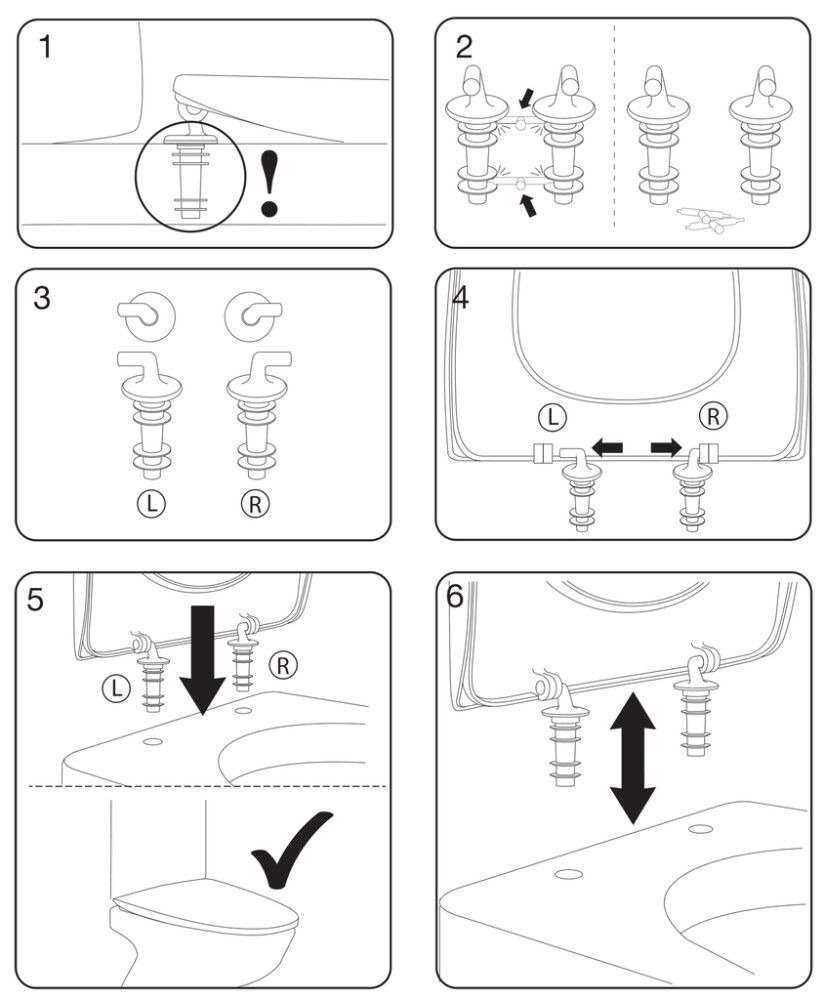 1

!

2

3

L R

4

L R

5

L R

6