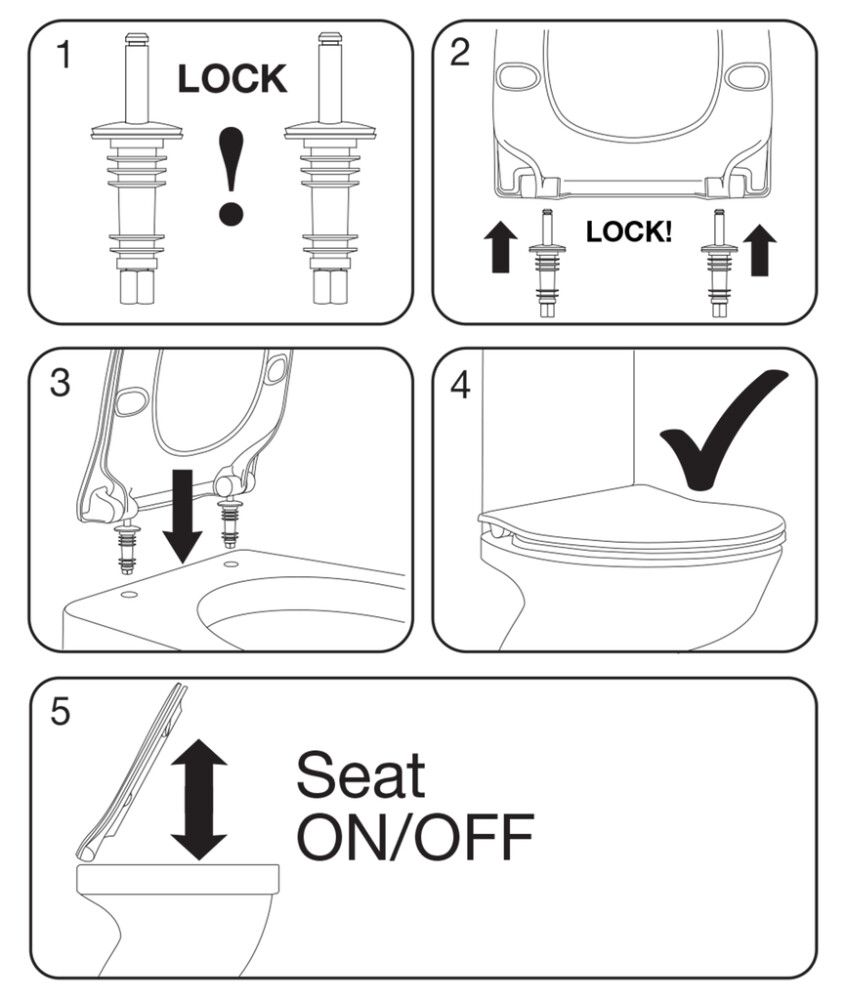 1
LOCK
!

2
LOCK!

3

4

5
Seat
ON/OFF