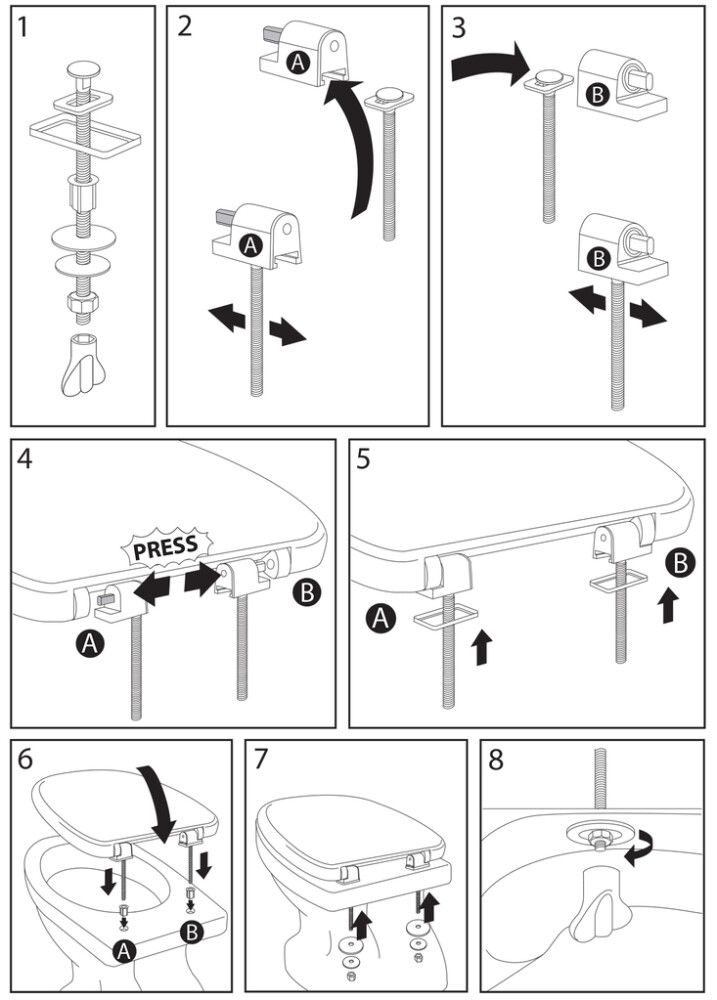 1

2

A

A

3

B

B

4

PRESS

A

B

5

A

B

6

A

B

7

8