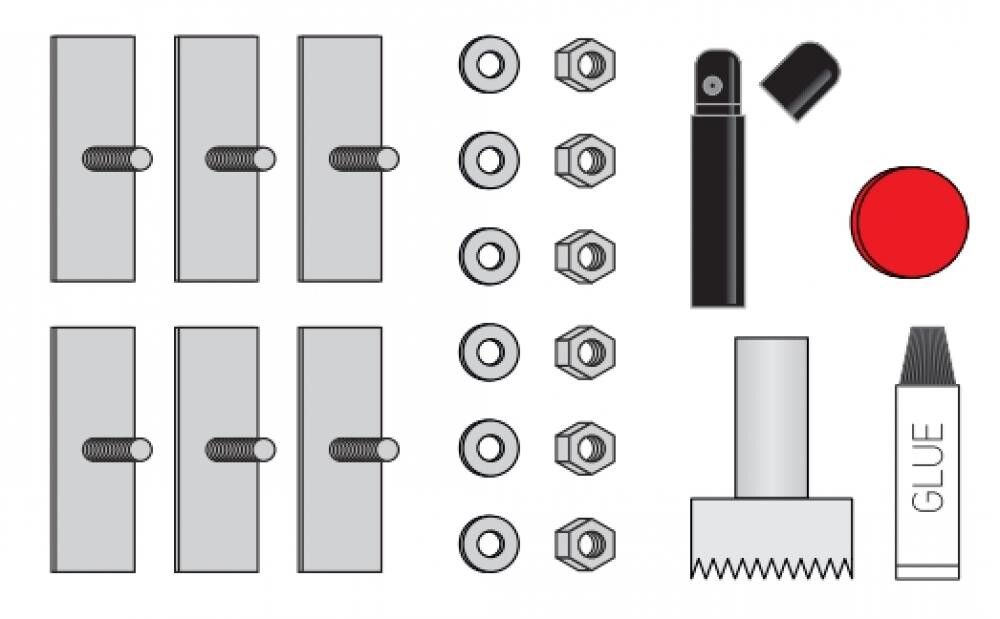 GLUE